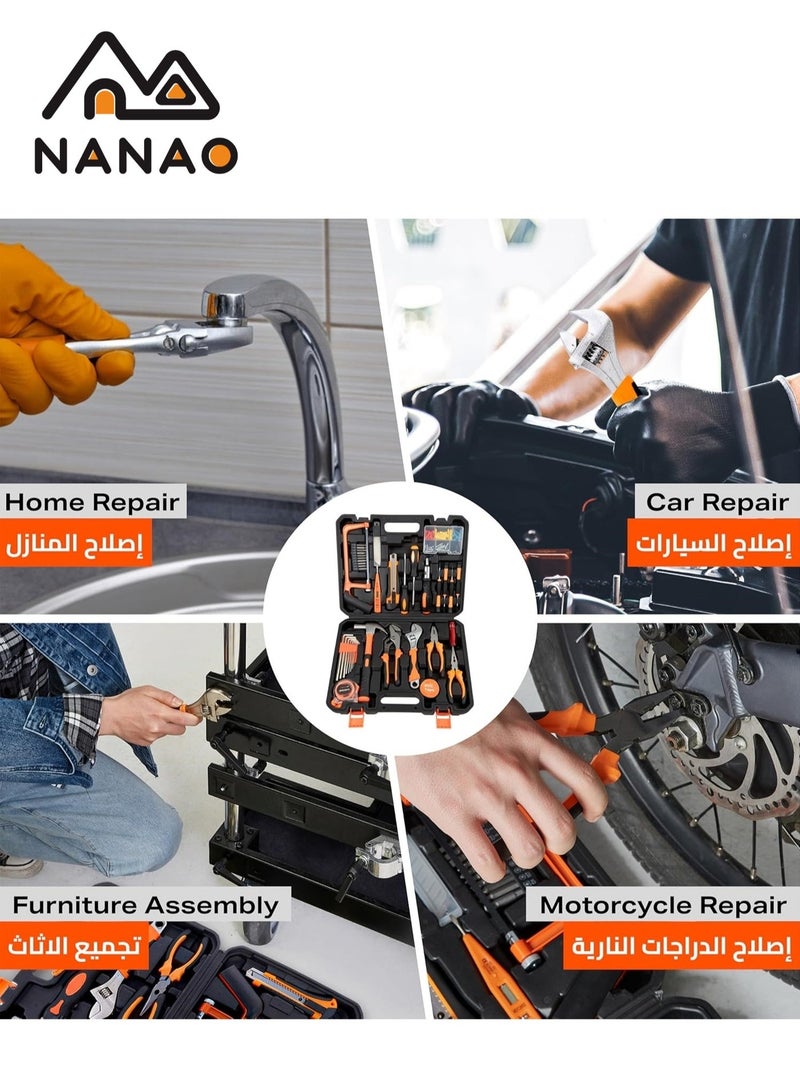 NANAO

Home Repair
إصلاح المنازل

Car Repair
إصلاح السيارات

Furniture Assembly
تجميع الاثاث

Motorcycle Repair
إصلاح الدراجات النارية